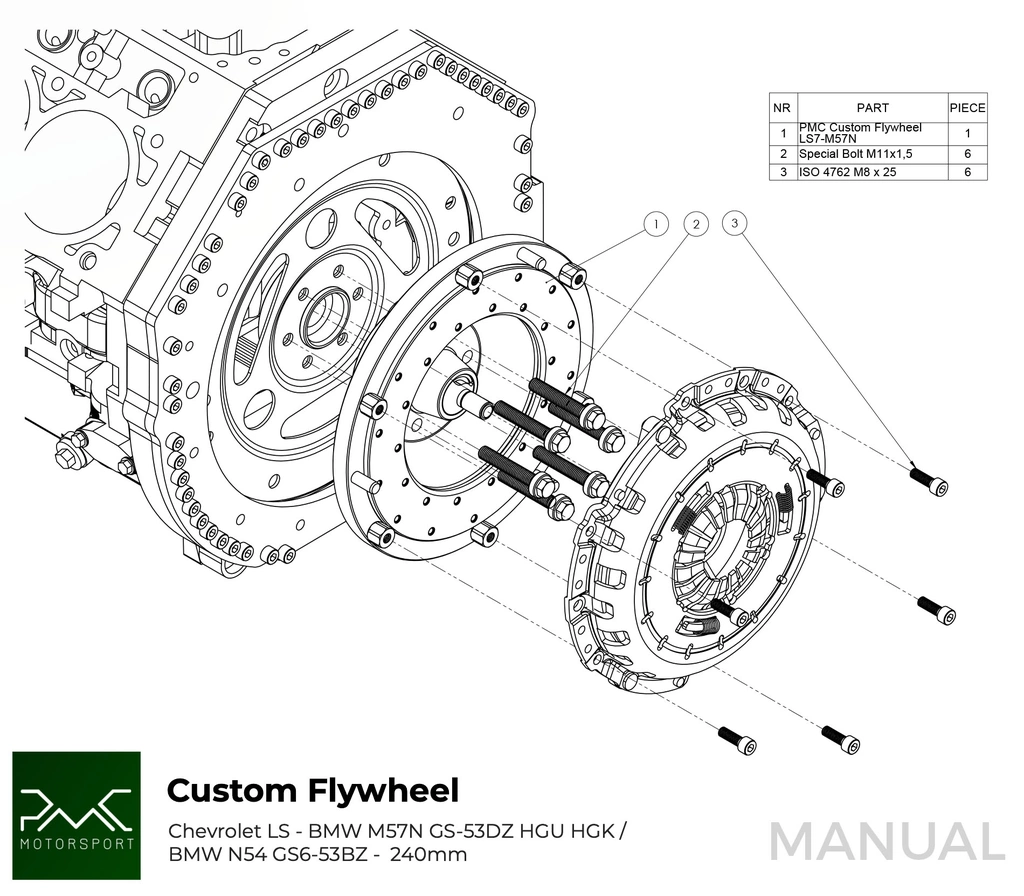 | NR | PART | PIECE |
|---|---|---|
| 1 | PMC Custom Flywheel LS7-M57N | 1 |
| 2 | Special Bolt M11x1,5 | 6 |
| 3 | ISO 4762 M8 x 25 | 6 |

1
2
3

PMC
MOTORSPORT

Custom Flywheel

Chevrolet LS - BMW M57N GS-53DZ HGU HGK / BMW N54 GS6-53BZ - 240mm

MANUAL